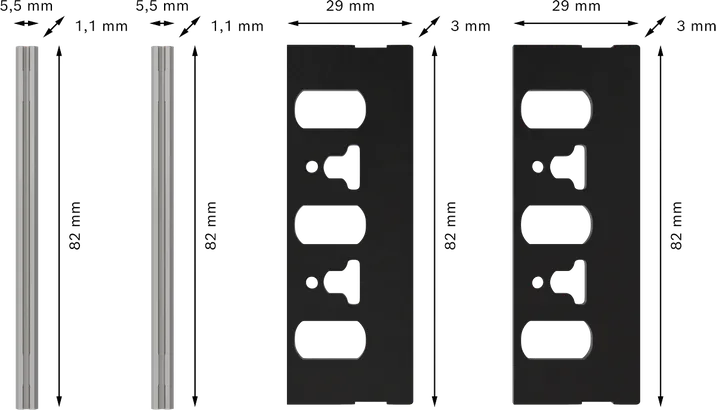 5,5 mm
1,1 mm
82 mm

5,5 mm
1,1 mm
82 mm

29 mm
3 mm
82 mm

29 mm
3 mm
82 mm